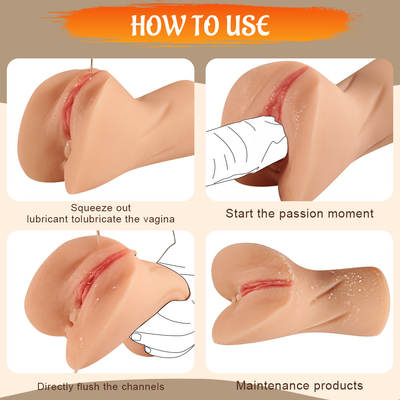 HOW TO USE

Squeeze out lubricant tolubricate the vagina

Start the passion moment

Directly flush the channels

Maintenance products